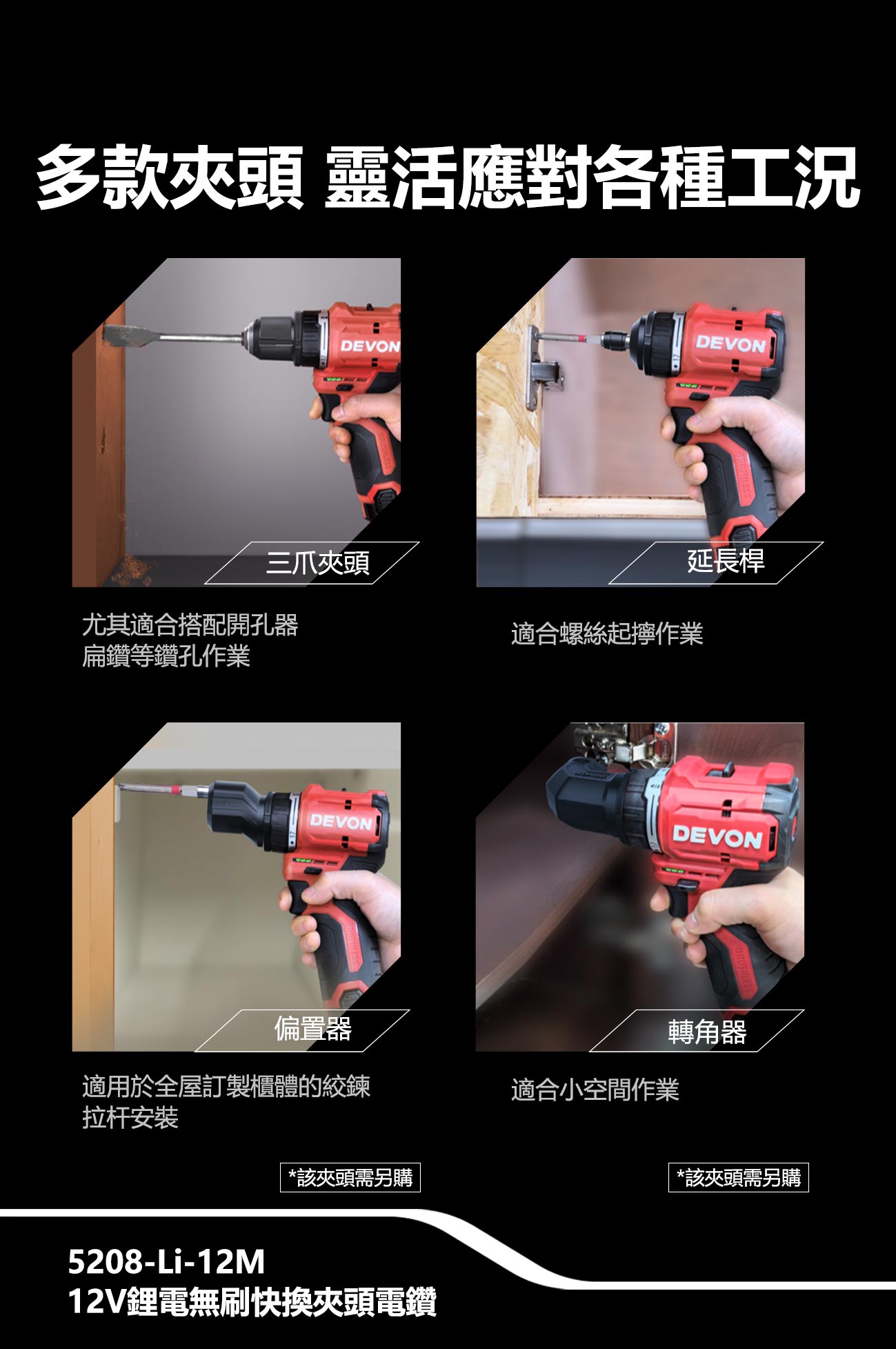 多款夾頭 靈活應對各種工況

DEVON

三爪夾頭

尤其適合搭配開孔器
扁鑽等鑽孔作業

DEVON

延長桿

適合螺絲起擰作業

DEVON

偏置器

適用於全屋訂製櫃體的絞鍊
拉杆安裝

*該夾頭需另購

DEVON

轉角器

適合小空間作業

*該夾頭需另購

5208-Li-12M
12V鋰電無刷快換夾頭電鑽